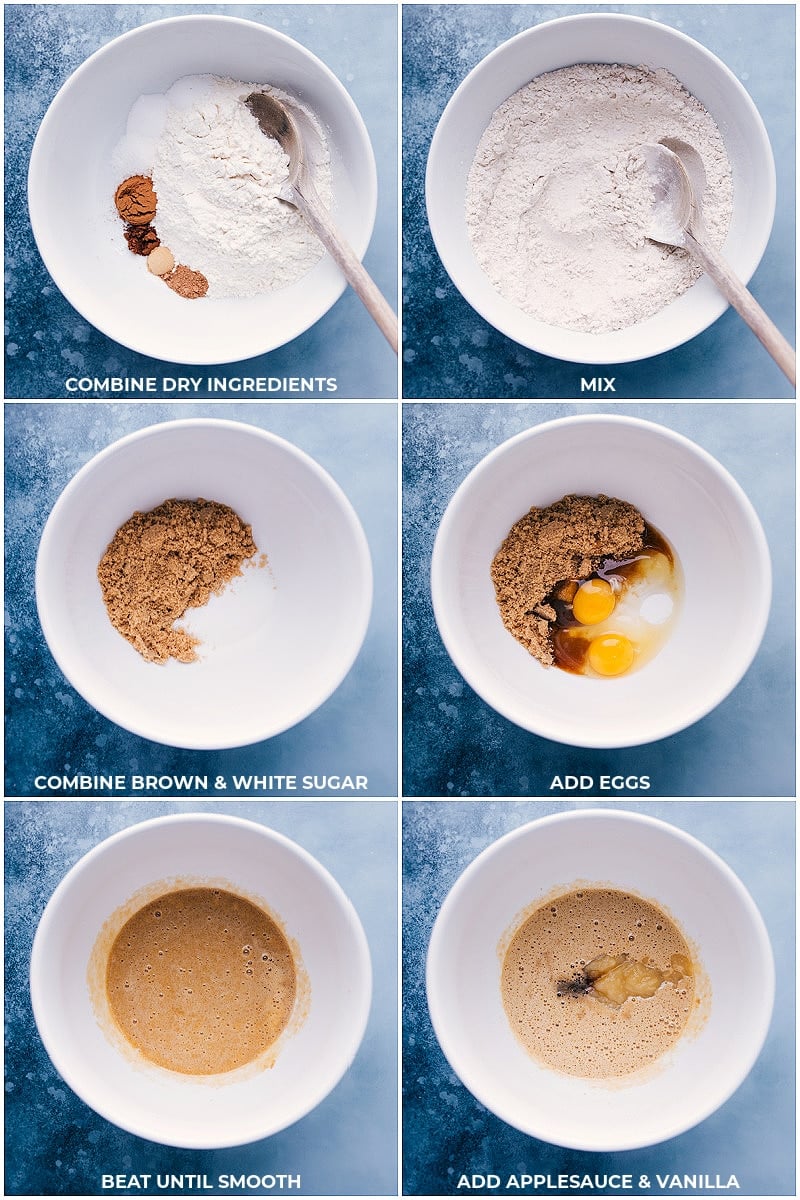 COMBINE DRY INGREDIENTS

MIX

COMBINE BROWN & WHITE SUGAR

ADD EGGS

BEAT UNTIL SMOOTH

ADD APPLESAUCE & VANILLA