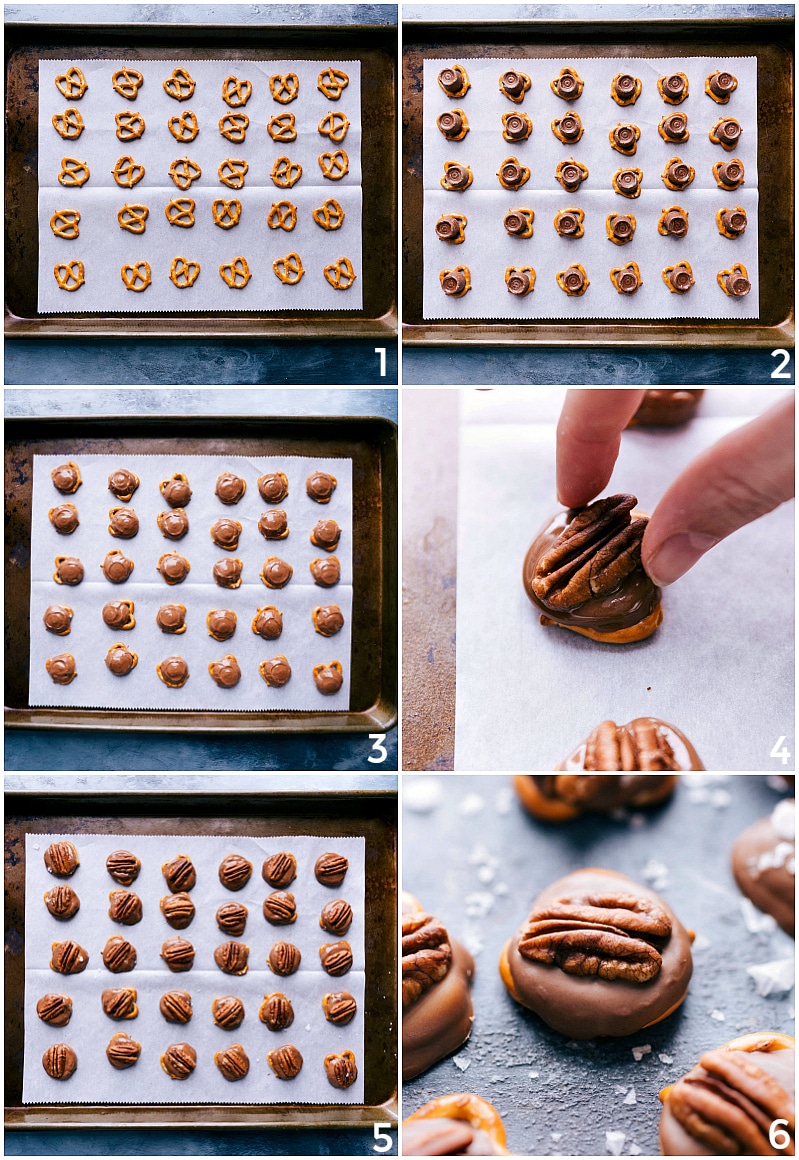 1
2
3
4
5
6