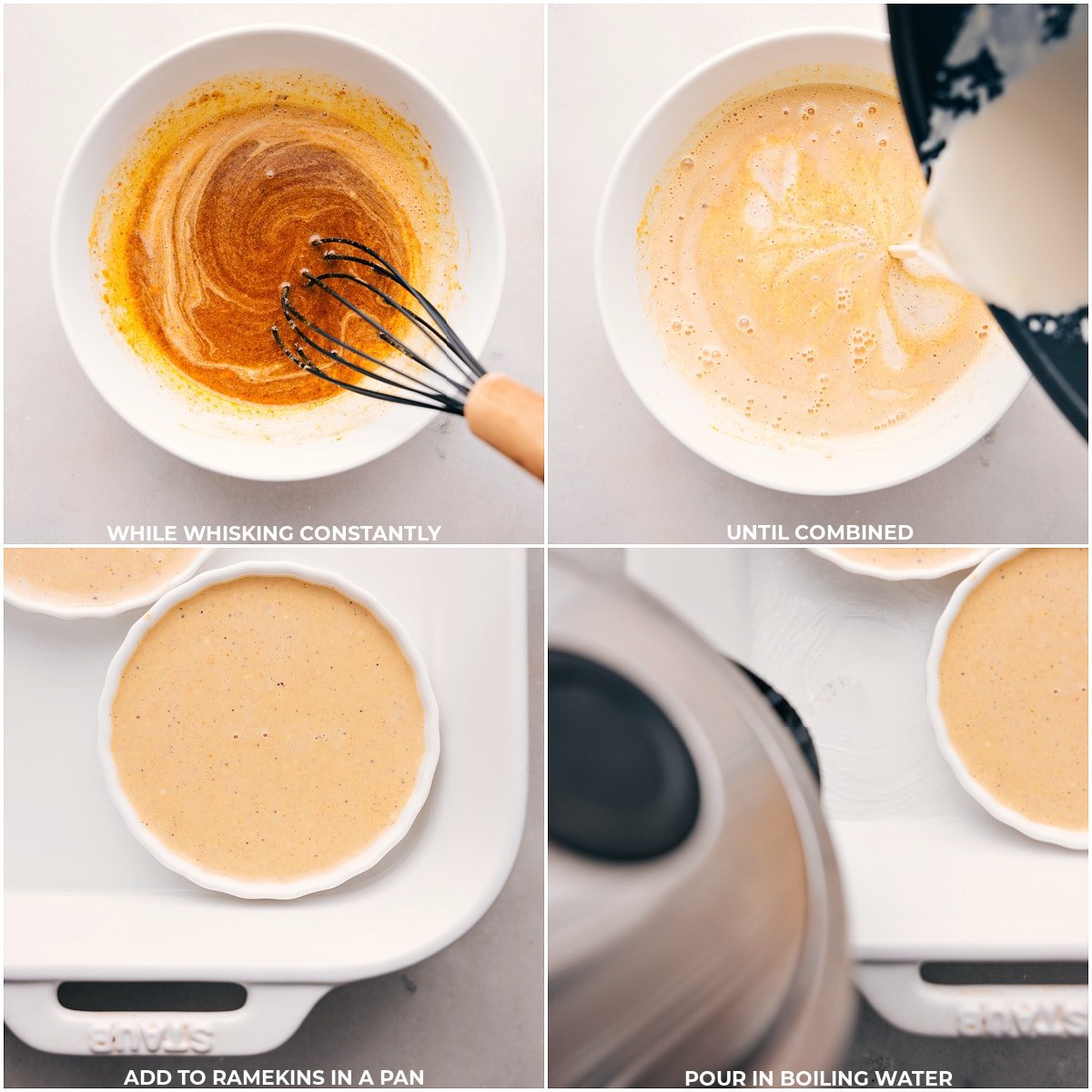 WHILE WHISKING CONSTANTLY

UNTIL COMBINED

STAUB

ADD TO RAMEKINS IN A PAN

STAUB

POUR IN BOILING WATER