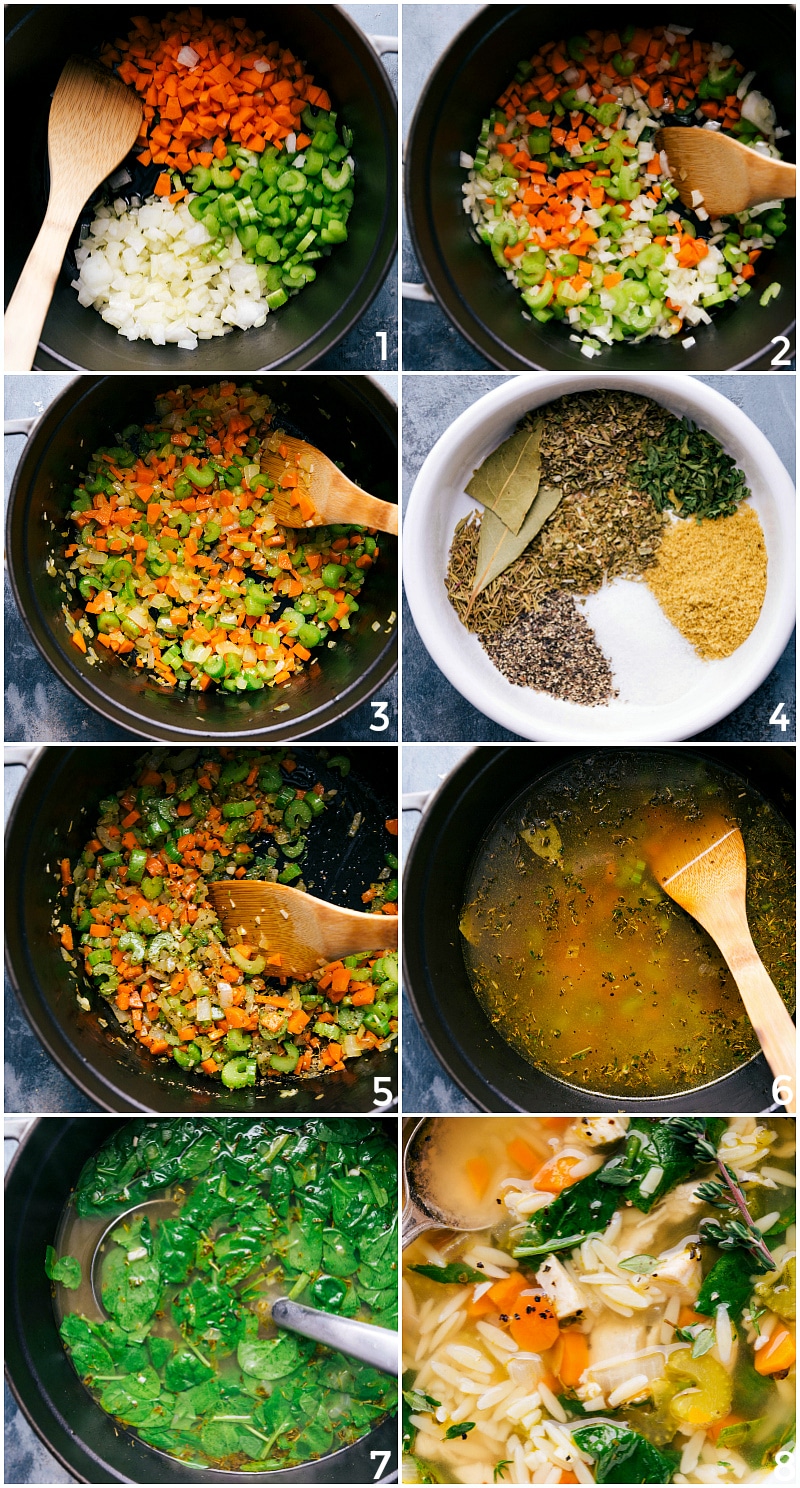 1
2
3
4
5
6
7
8