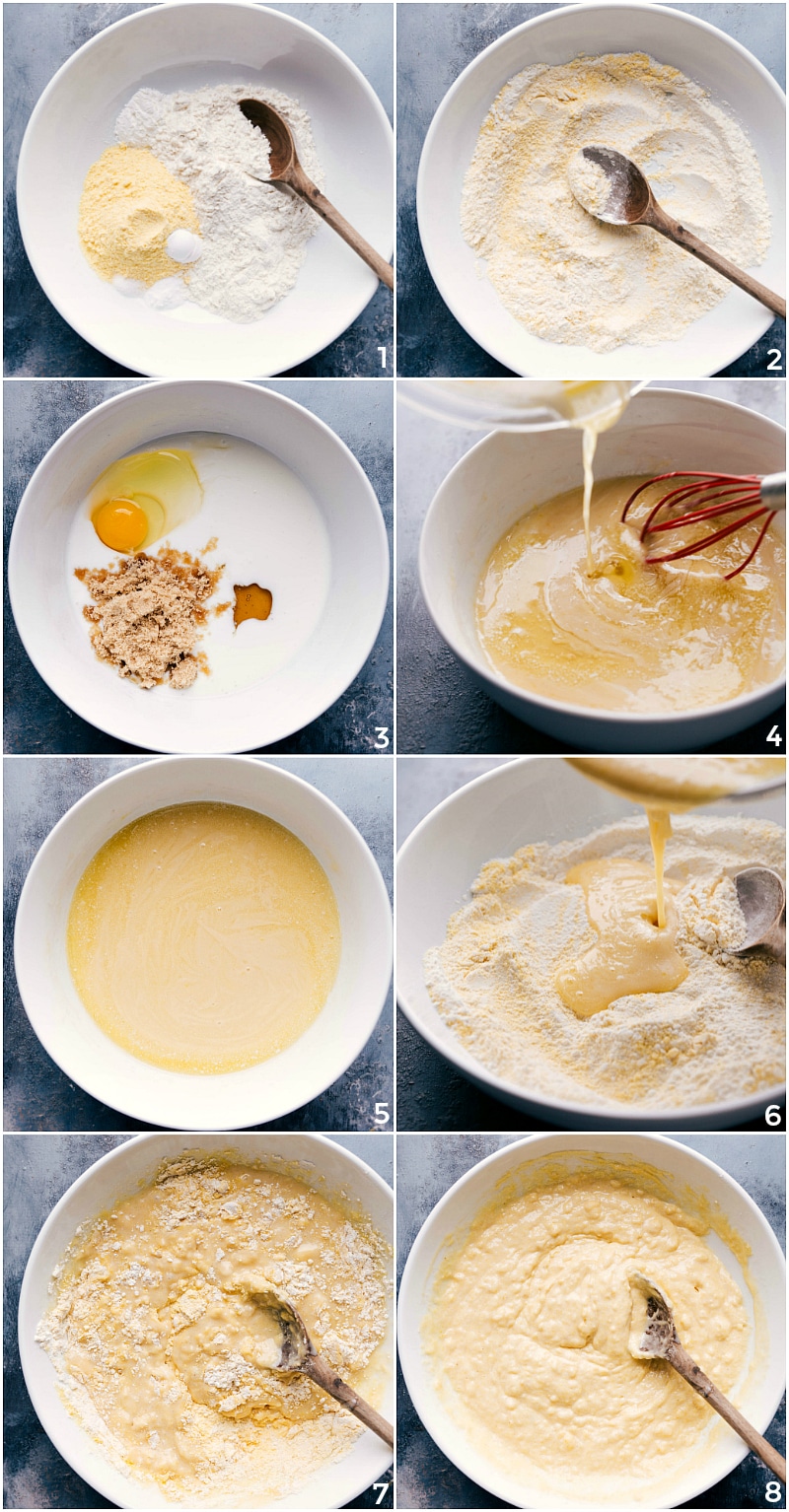 1
2
3
4
5
6
7
8