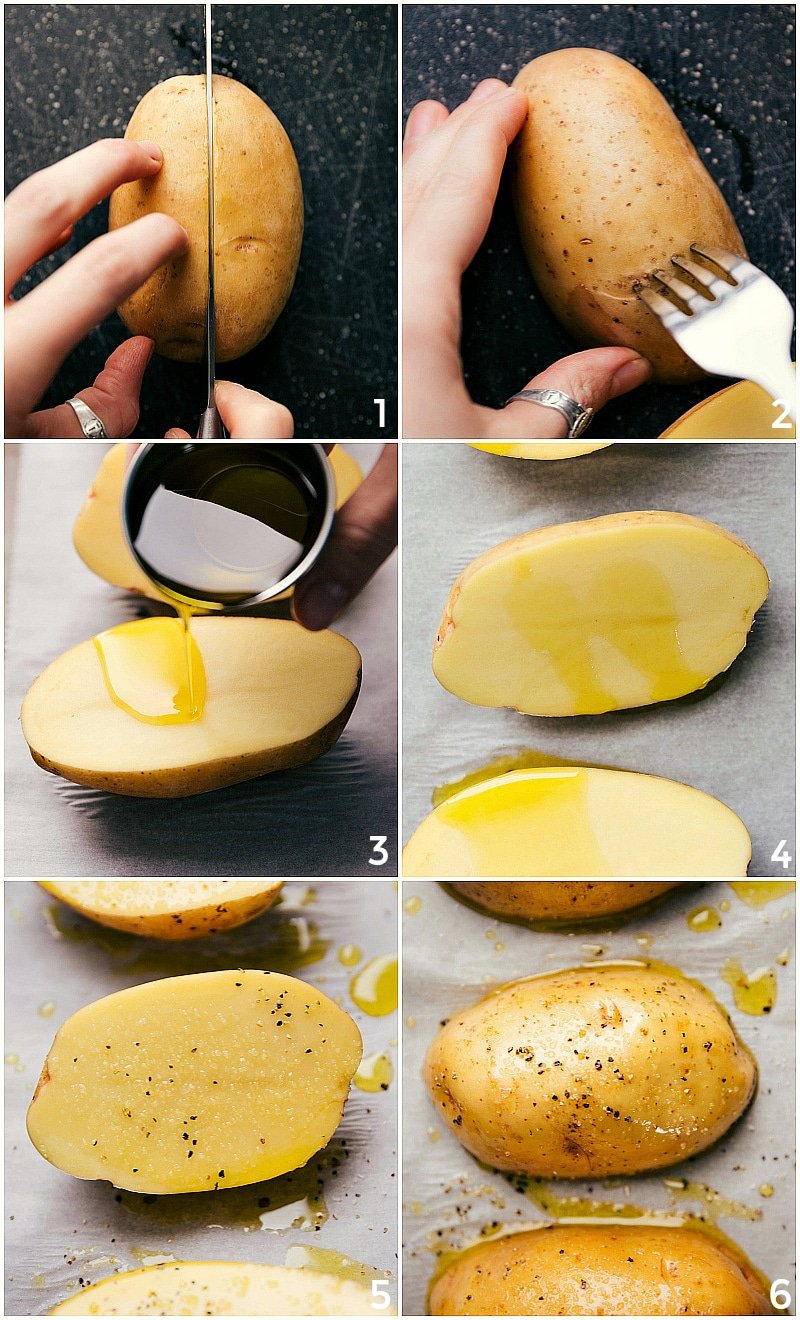 1
2
3
4
5
6