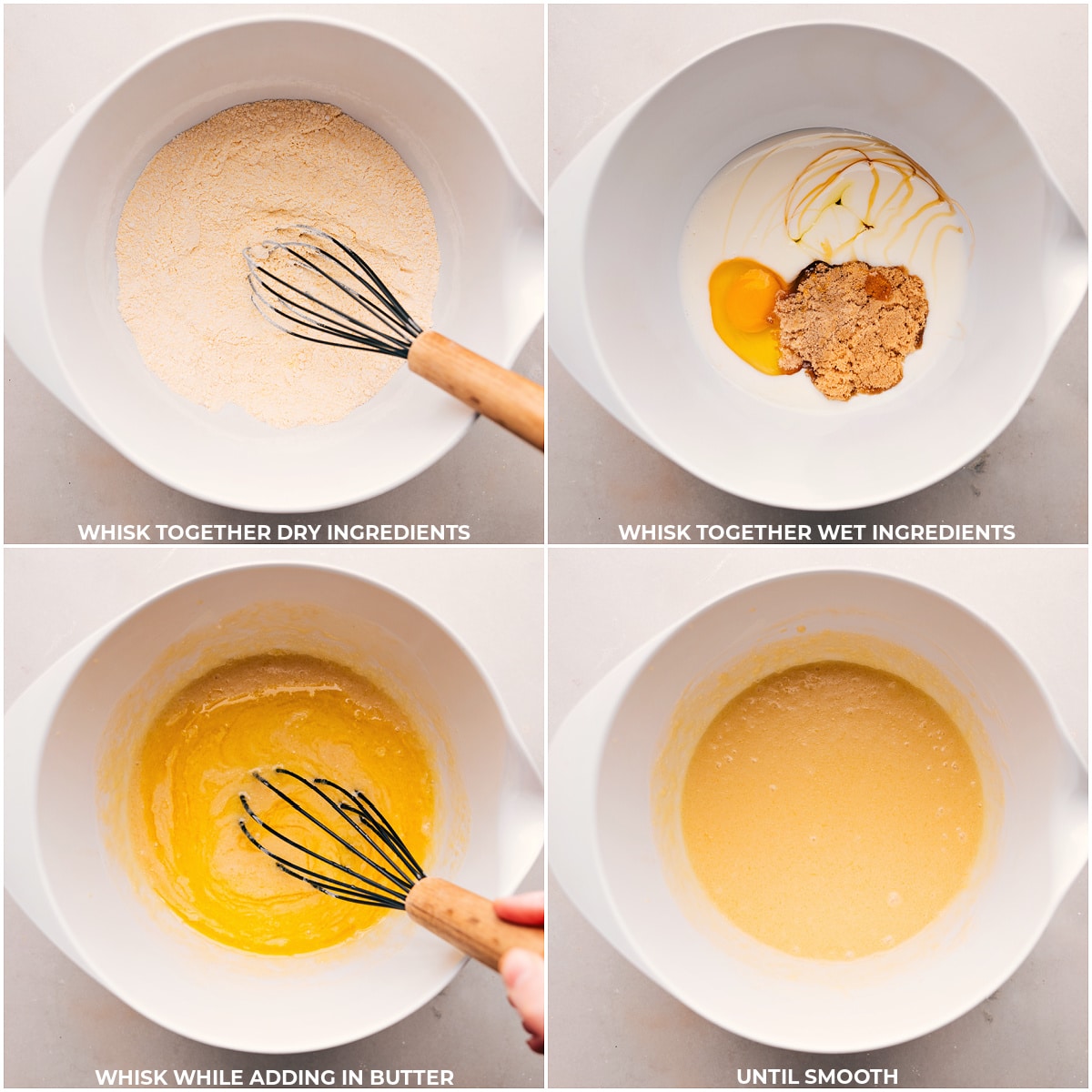 WHISK TOGETHER DRY INGREDIENTS

WHISK TOGETHER WET INGREDIENTS

WHISK WHILE ADDING IN BUTTER

UNTIL SMOOTH