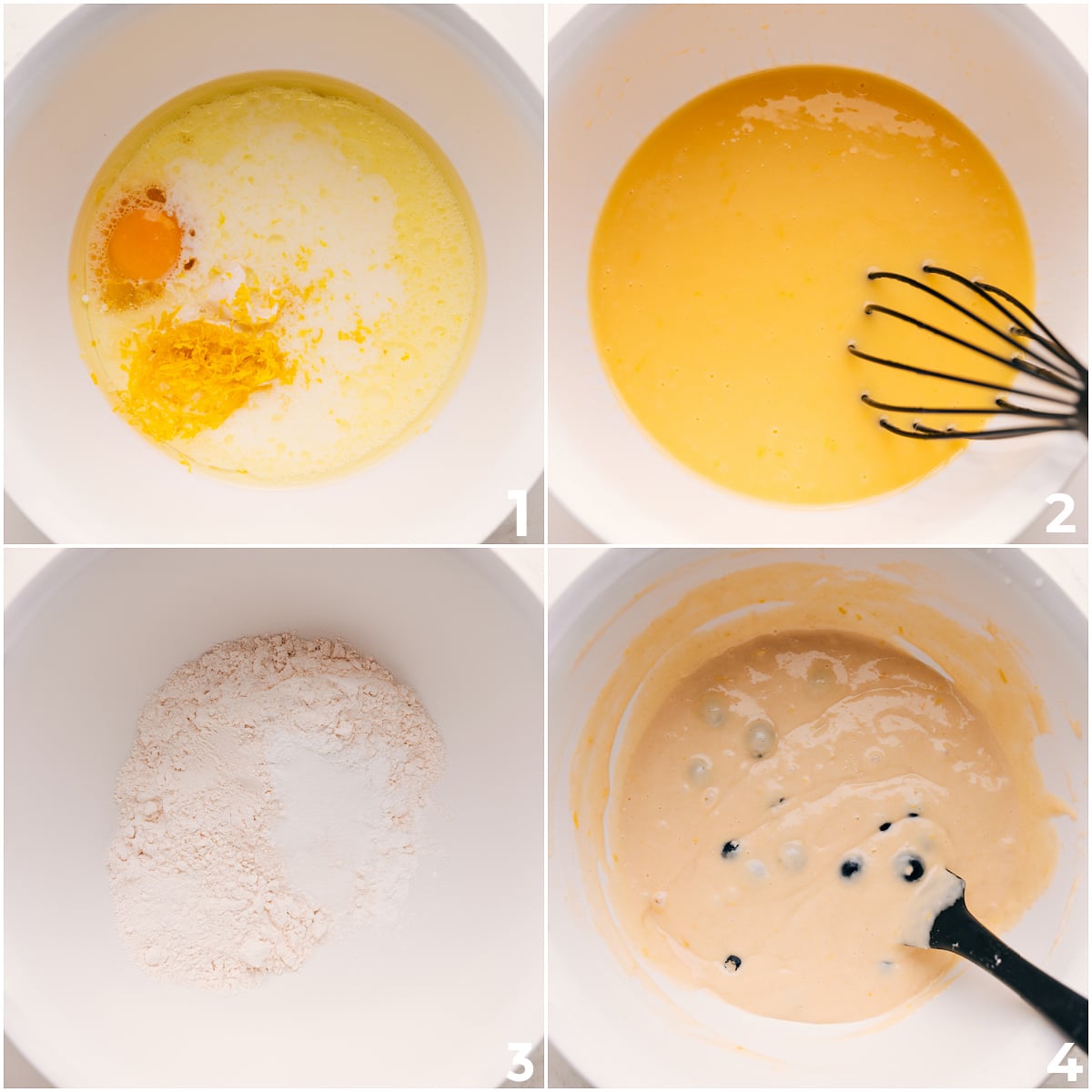 1
2
3
4