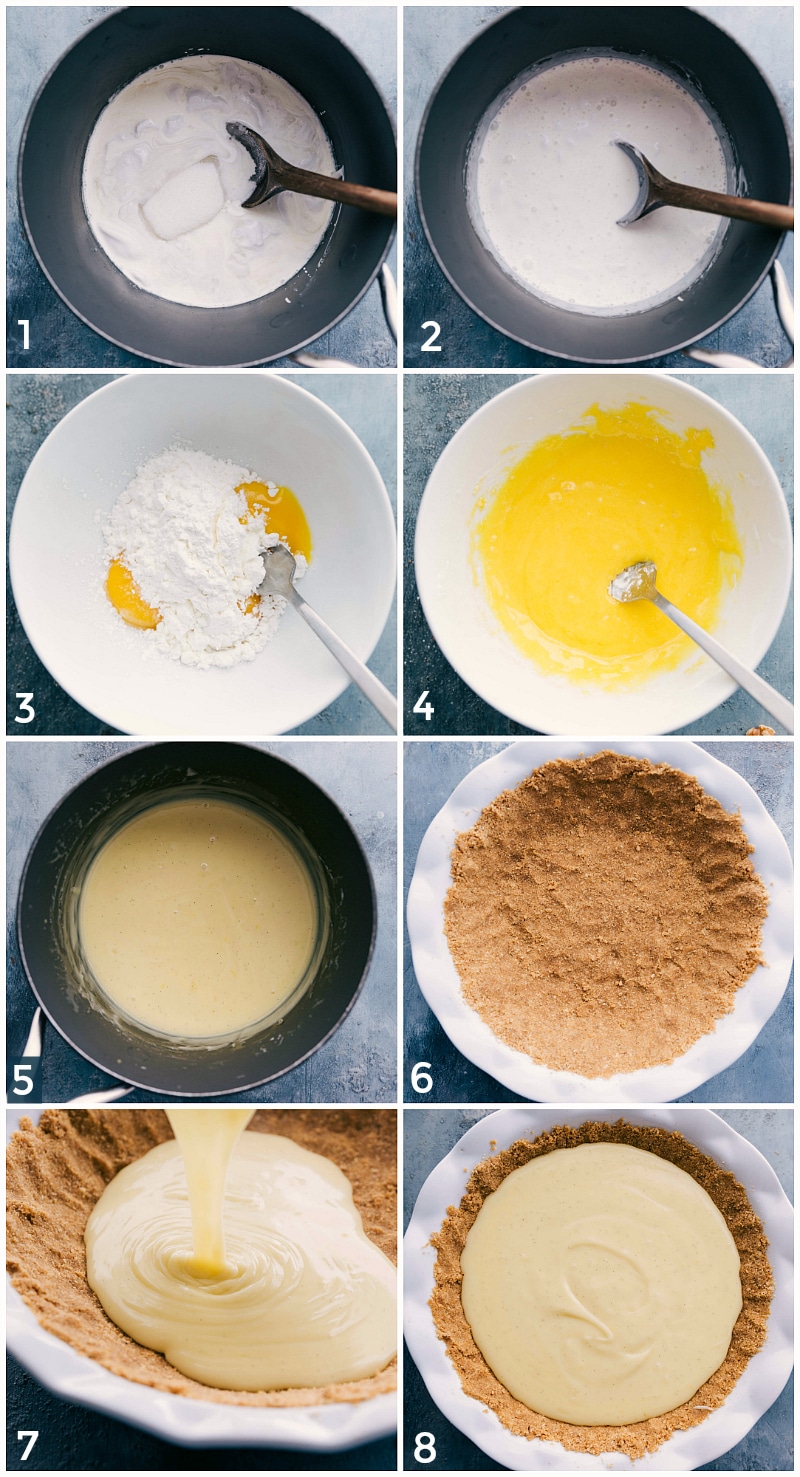 1
2
3
4
5
6
7
8