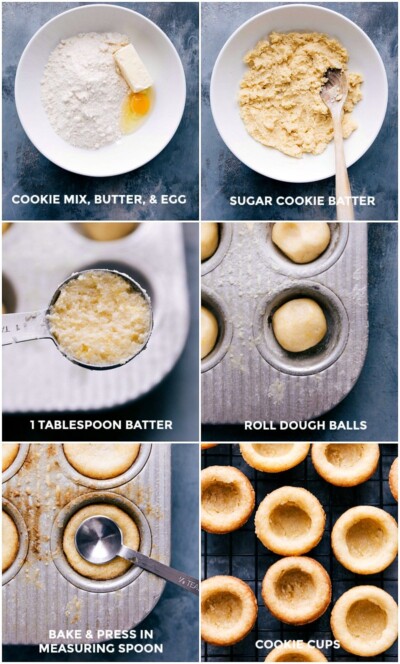 COOKIE MIX, BUTTER, & EGG

SUGAR COOKIE BATTER

1 TABLESPOON BATTER

ROLL DOUGH BALLS

BAKE & PRESS IN MEASURING SPOON

COOKIE CUPS