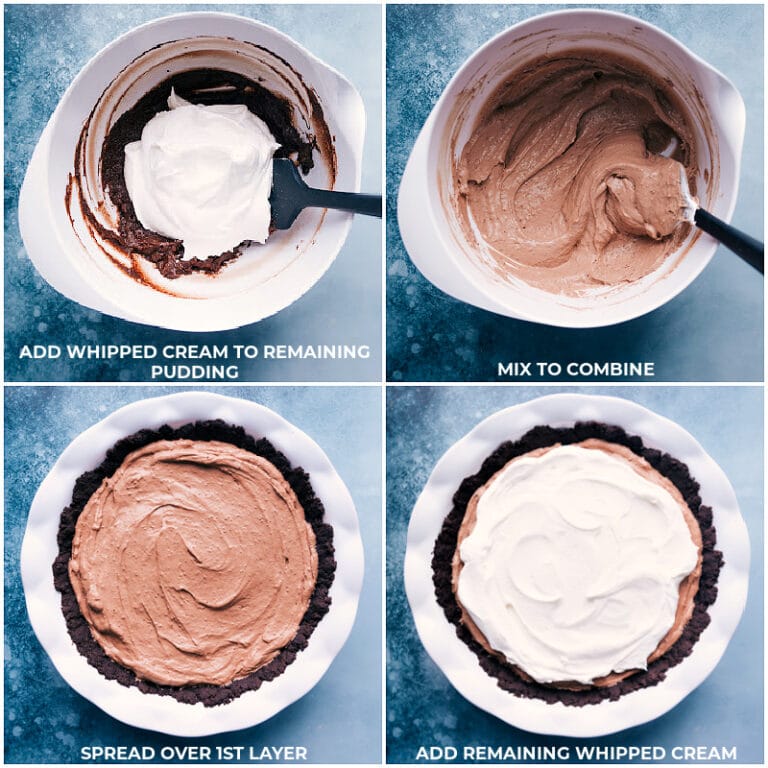 ADD WHIPPED CREAM TO REMAINING PUDDING

MIX TO COMBINE

SPREAD OVER 1ST LAYER

ADD REMAINING WHIPPED CREAM