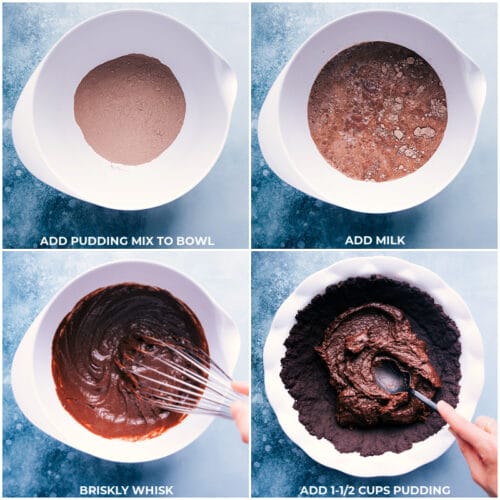 ADD PUDDING MIX TO BOWL

ADD MILK

BRISKLY WHISK

ADD 1-1/2 CUPS PUDDING