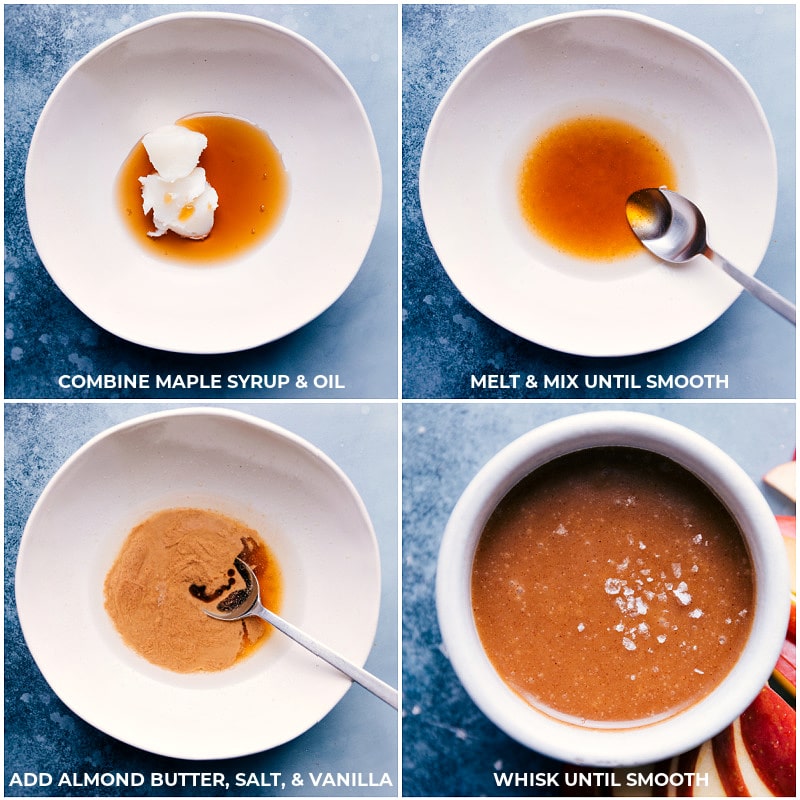 COMBINE MAPLE SYRUP & OIL

MELT & MIX UNTIL SMOOTH

ADD ALMOND BUTTER, SALT, & VANILLA

WHISK UNTIL SMOOTH