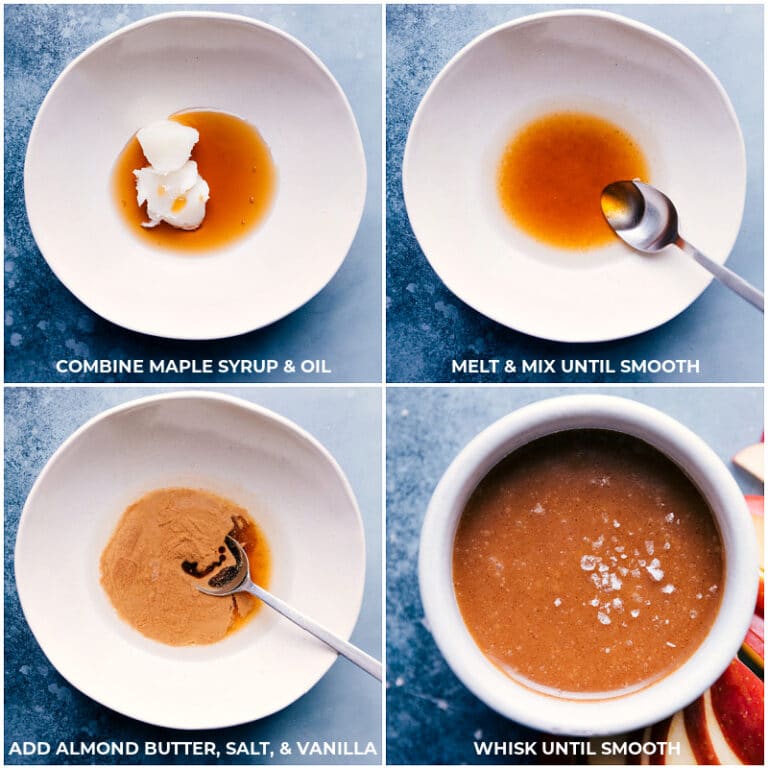 COMBINE MAPLE SYRUP & OIL

MELT & MIX UNTIL SMOOTH

ADD ALMOND BUTTER, SALT, & VANILLA

WHISK UNTIL SMOOTH