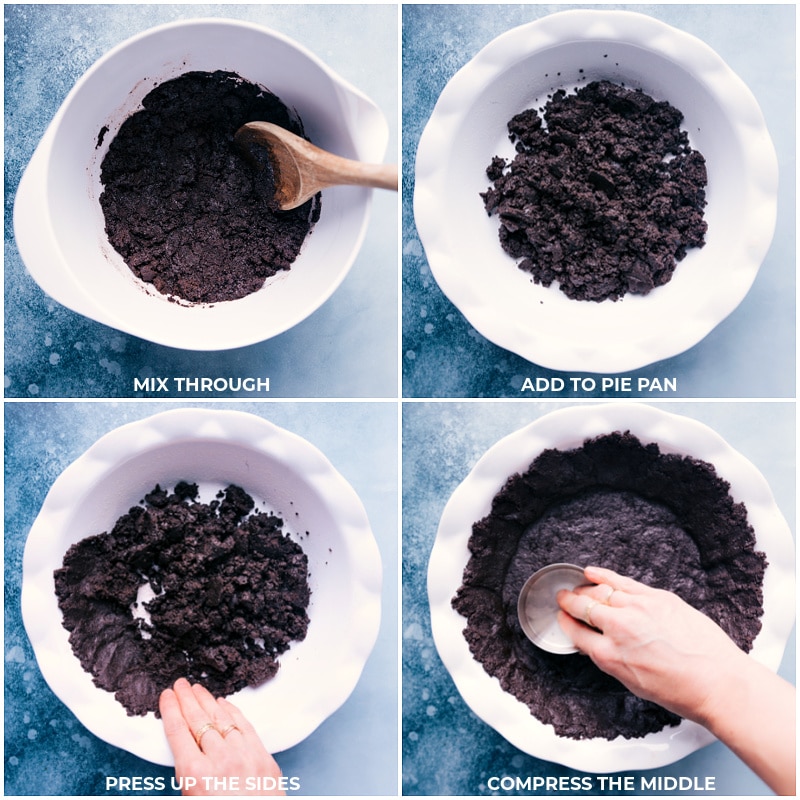 MIX THROUGH

ADD TO PIE PAN

PRESS UP THE SIDES

COMPRESS THE MIDDLE