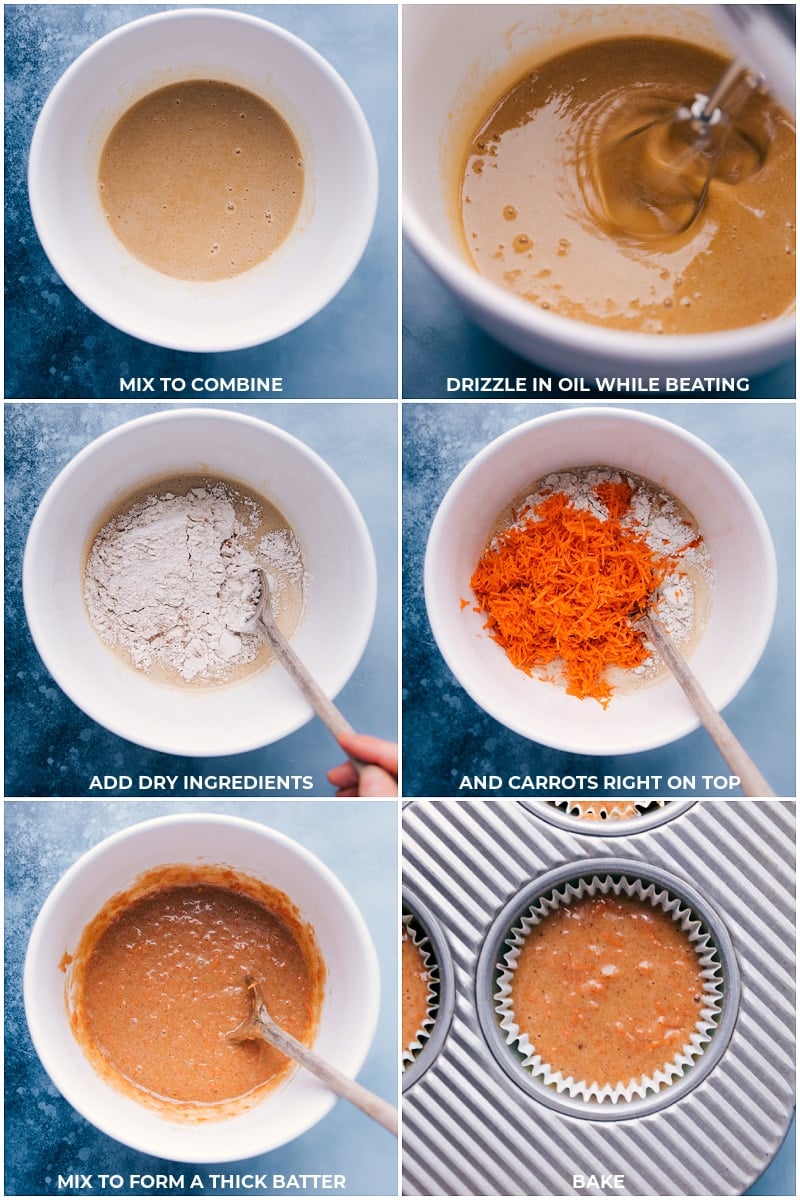 MIX TO COMBINE

DRIZZLE IN OIL WHILE BEATING

ADD DRY INGREDIENTS

AND CARROTS RIGHT ON TOP

MIX TO FORM A THICK BATTER

BAKE