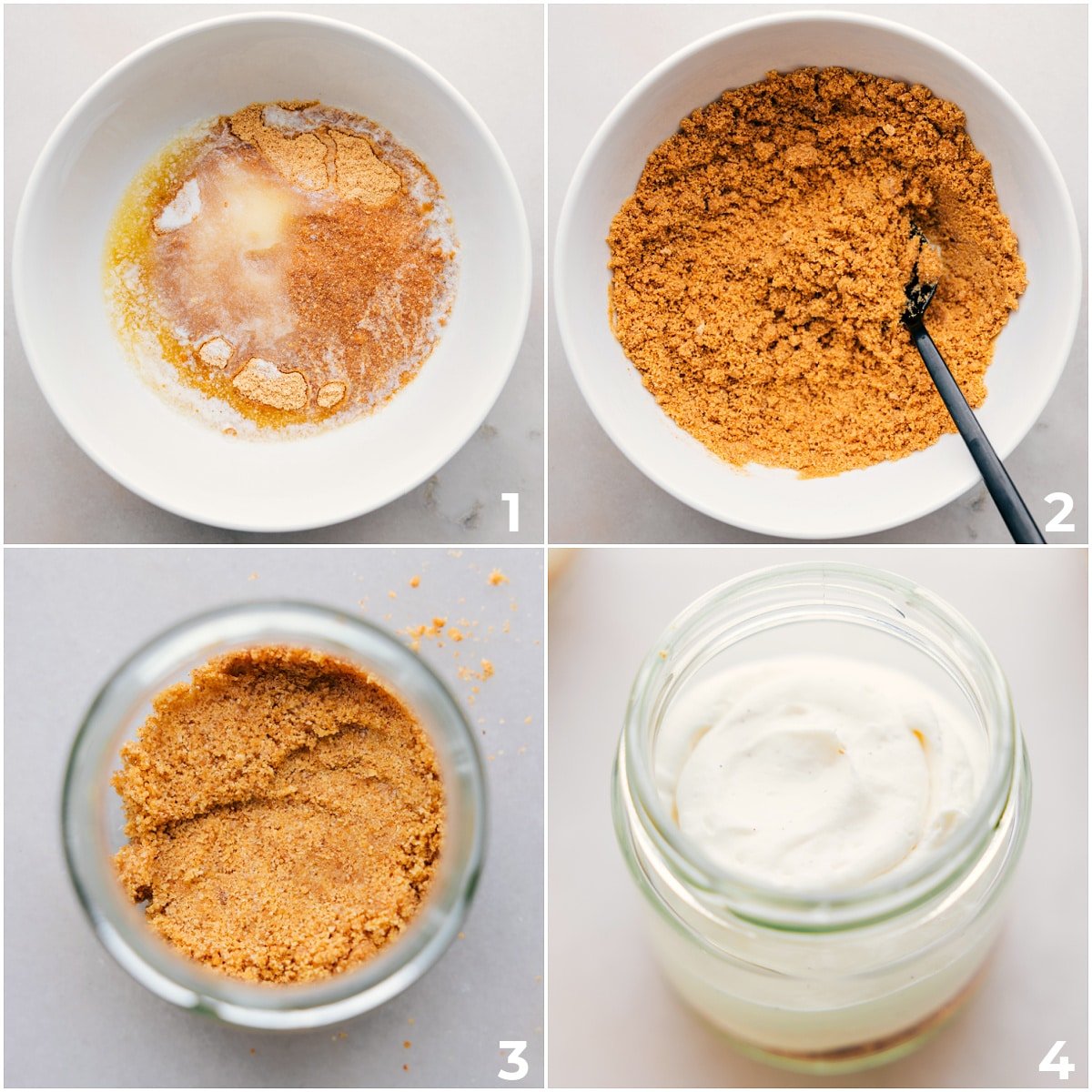 1

2

3

4