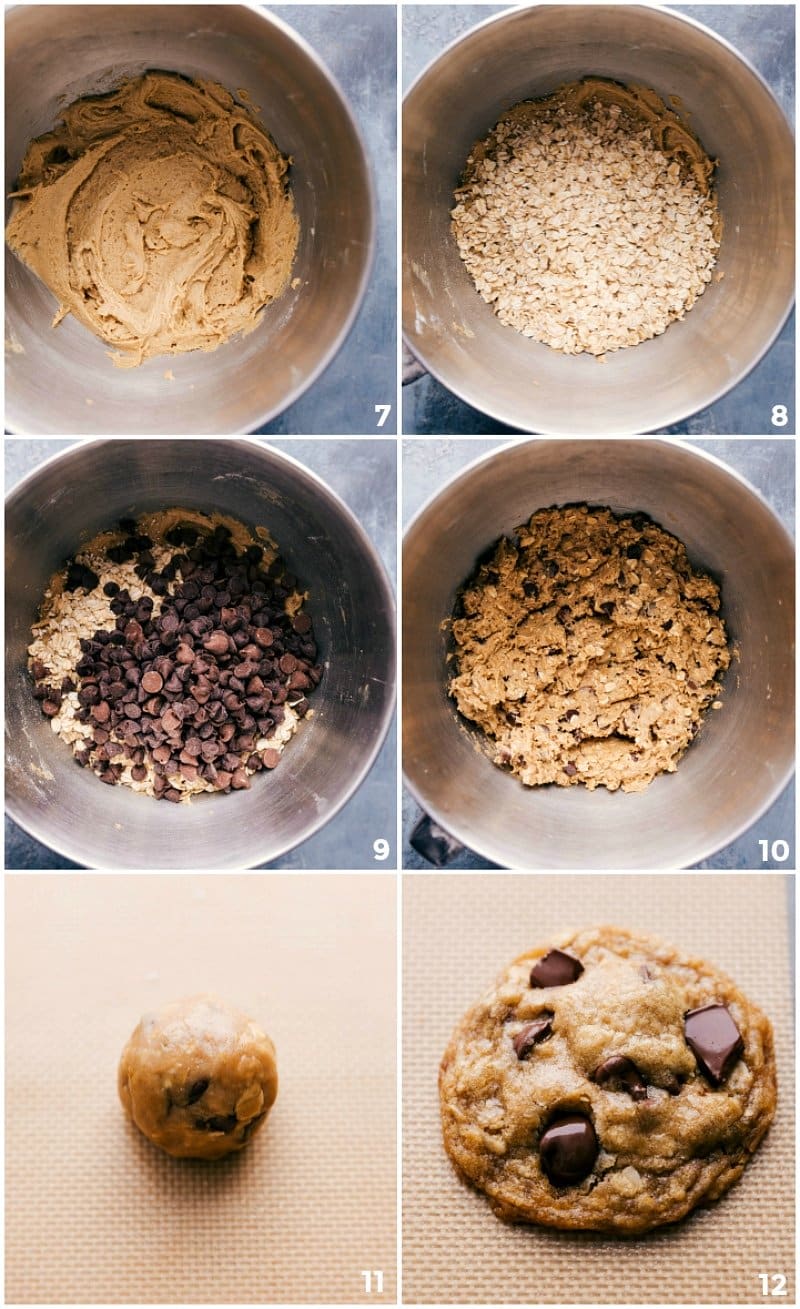 7
8
9
10
11
12