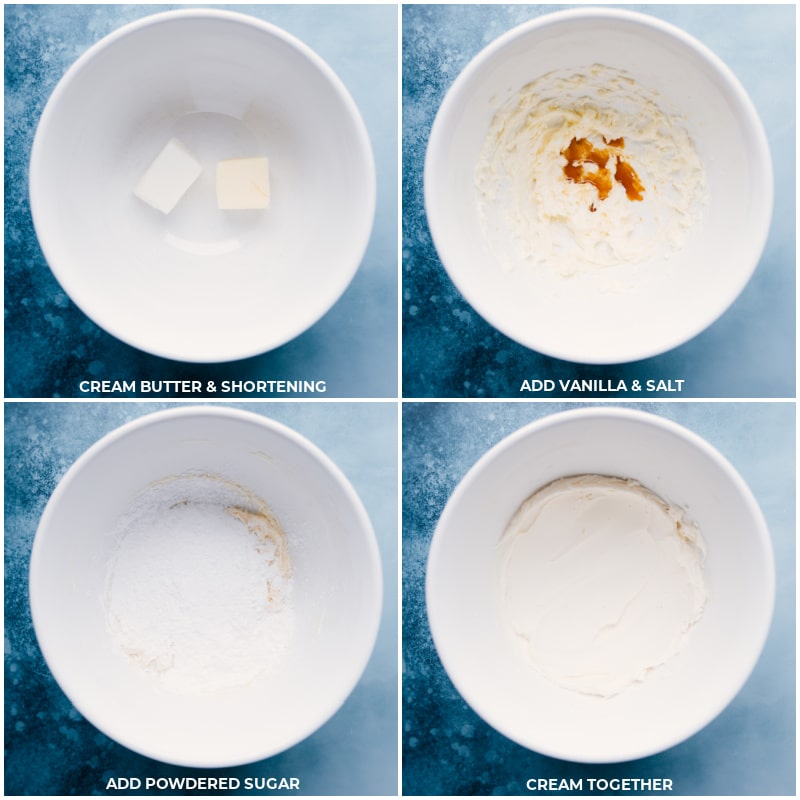 CREAM BUTTER & SHORTENING

ADD VANILLA & SALT

ADD POWDERED SUGAR

CREAM TOGETHER