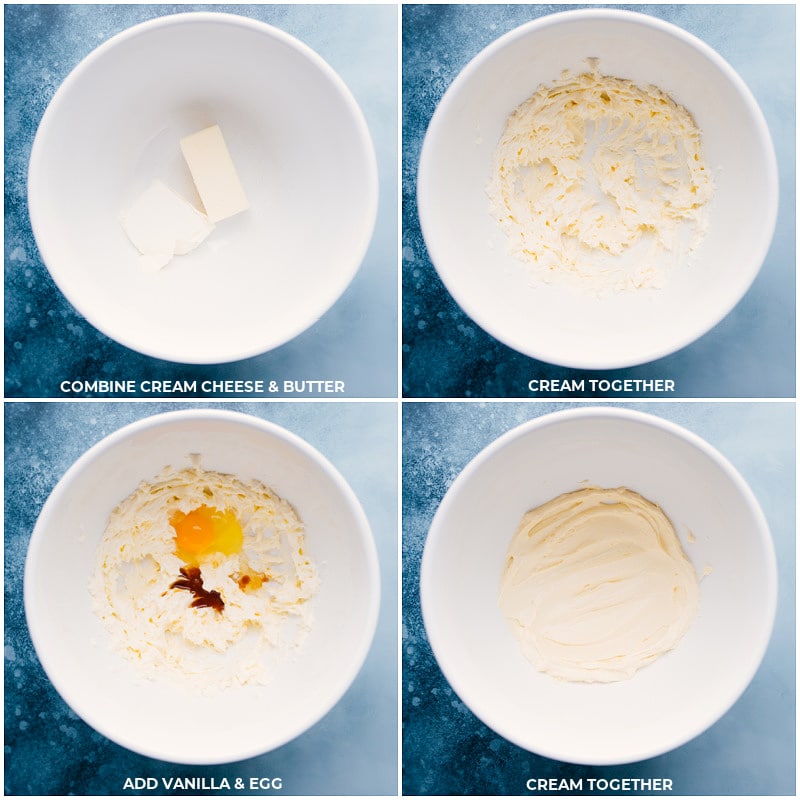 COMBINE CREAM CHEESE & BUTTER

CREAM TOGETHER

ADD VANILLA & EGG

CREAM TOGETHER