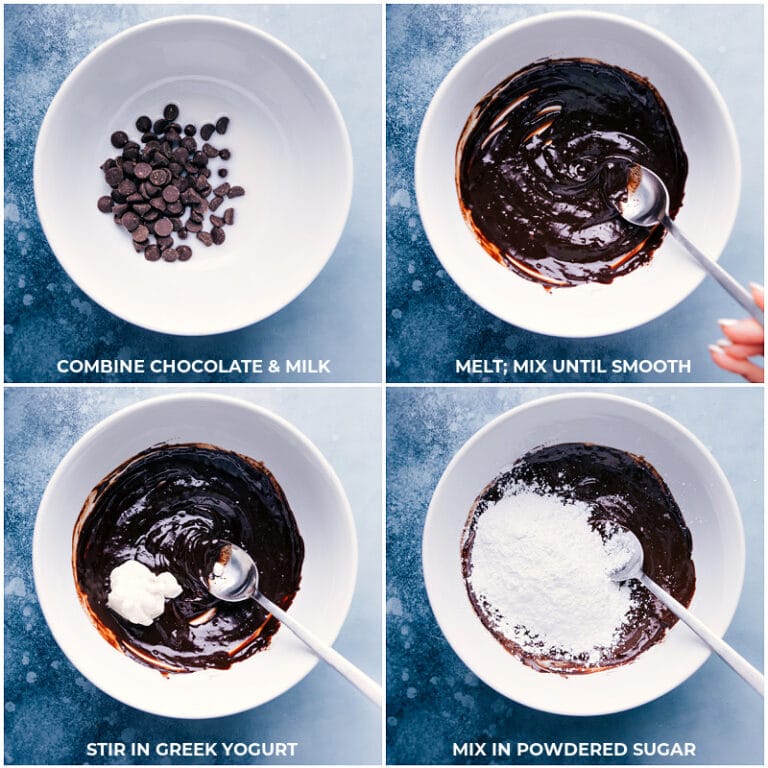 COMBINE CHOCOLATE & MILK

MELT; MIX UNTIL SMOOTH

STIR IN GREEK YOGURT

MIX IN POWDERED SUGAR