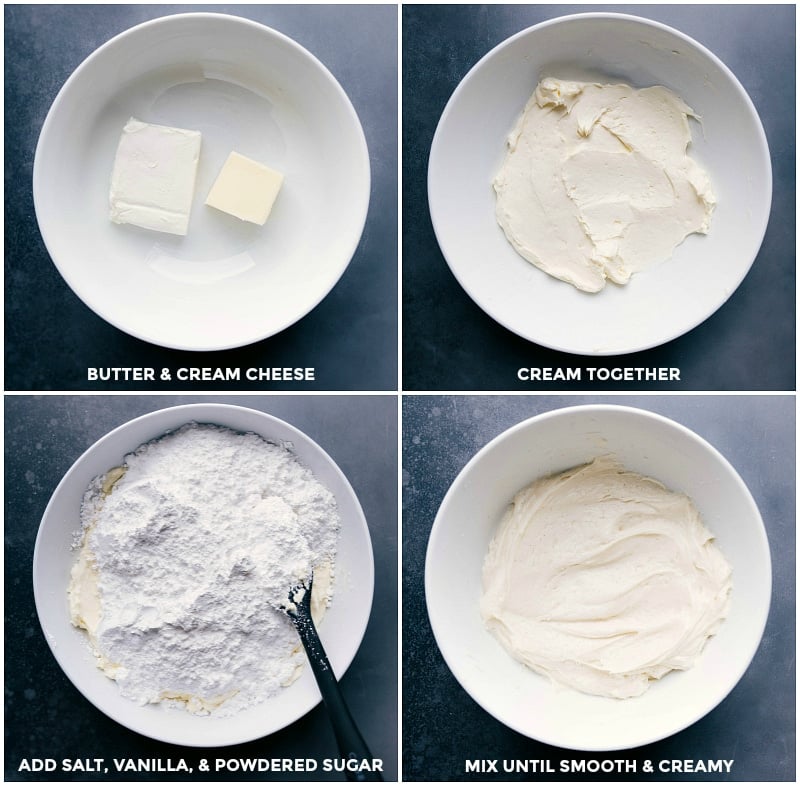 BUTTER & CREAM CHEESE

CREAM TOGETHER

ADD SALT, VANILLA, & POWDERED SUGAR

MIX UNTIL SMOOTH & CREAMY