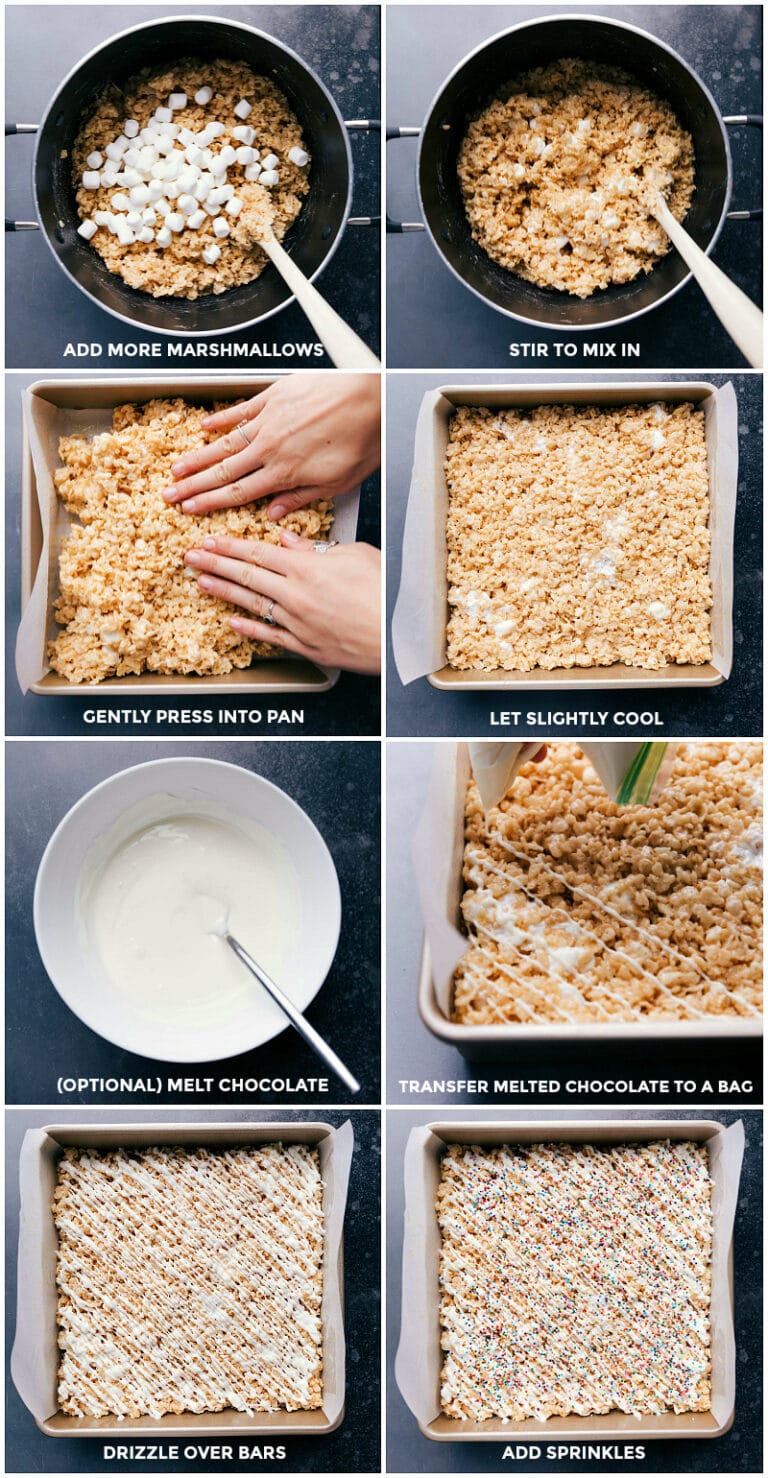 ADD MORE MARSHMALLOWS

STIR TO MIX IN

GENTLY PRESS INTO PAN

LET SLIGHTLY COOL

(OPTIONAL) MELT CHOCOLATE

TRANSFER MELTED CHOCOLATE TO A BAG

DRIZZLE OVER BARS

ADD SPRINKLES