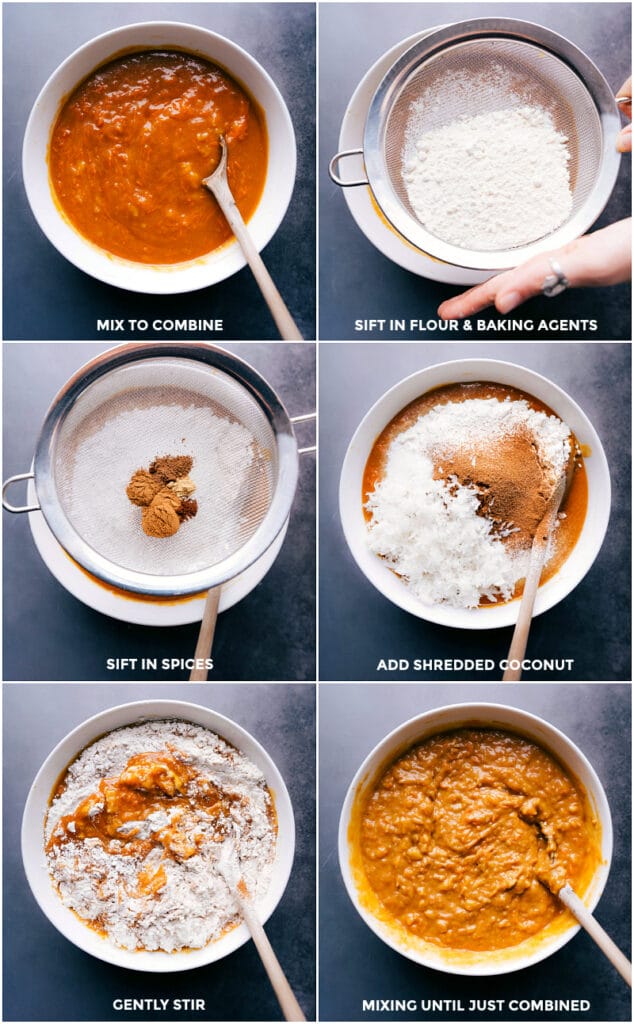 MIX TO COMBINE

SIFT IN FLOUR & BAKING AGENTS

SIFT IN SPICES

ADD SHREDDED COCONUT

GENTLY STIR

MIXING UNTIL JUST COMBINED