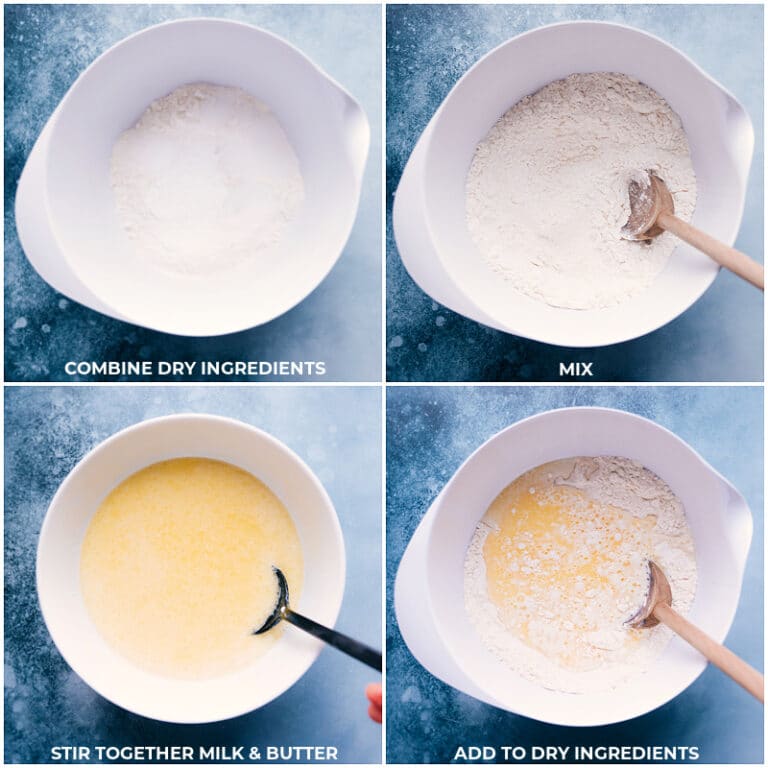 COMBINE DRY INGREDIENTS

MIX

STIR TOGETHER MILK & BUTTER

ADD TO DRY INGREDIENTS