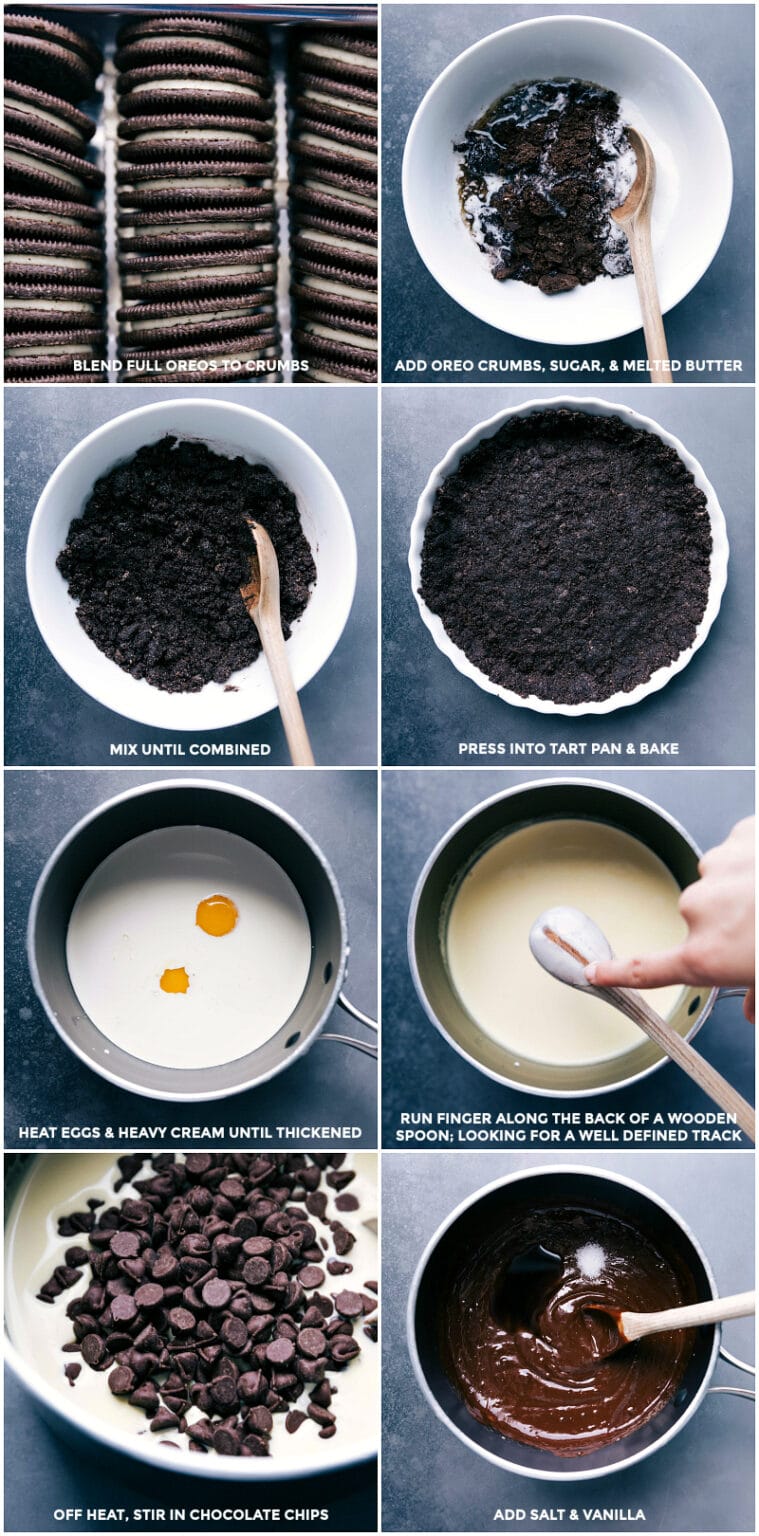 BLEND FULL OREOS TO CRUMBS

ADD OREO CRUMBS, SUGAR, & MELTED BUTTER

MIX UNTIL COMBINED

PRESS INTO TART PAN & BAKE

HEAT EGGS & HEAVY CREAM UNTIL THICKENED

RUN FINGER ALONG THE BACK OF A WOODEN SPOON; LOOKING FOR A WELL DEFINED TRACK

OFF HEAT, STIR IN CHOCOLATE CHIPS

ADD SALT & VANILLA