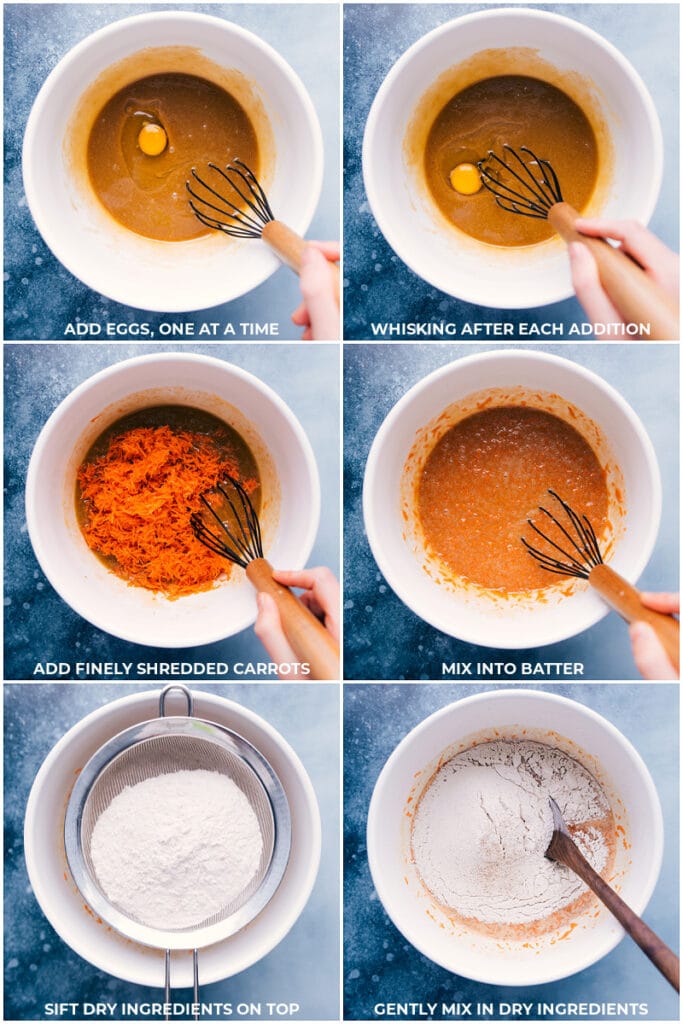 ADD EGGS, ONE AT A TIME

WHISKING AFTER EACH ADDITION

ADD FINELY SHREDDED CARROTS

MIX INTO BATTER

SIFT DRY INGREDIENTS ON TOP

GENTLY MIX IN DRY INGREDIENTS