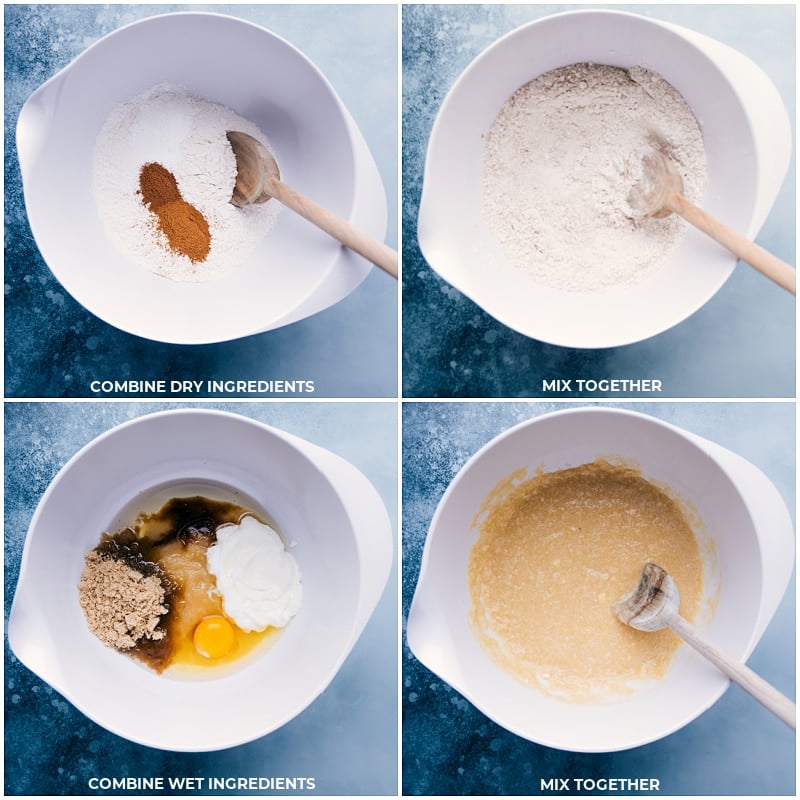 COMBINE DRY INGREDIENTS

MIX TOGETHER

COMBINE WET INGREDIENTS

MIX TOGETHER