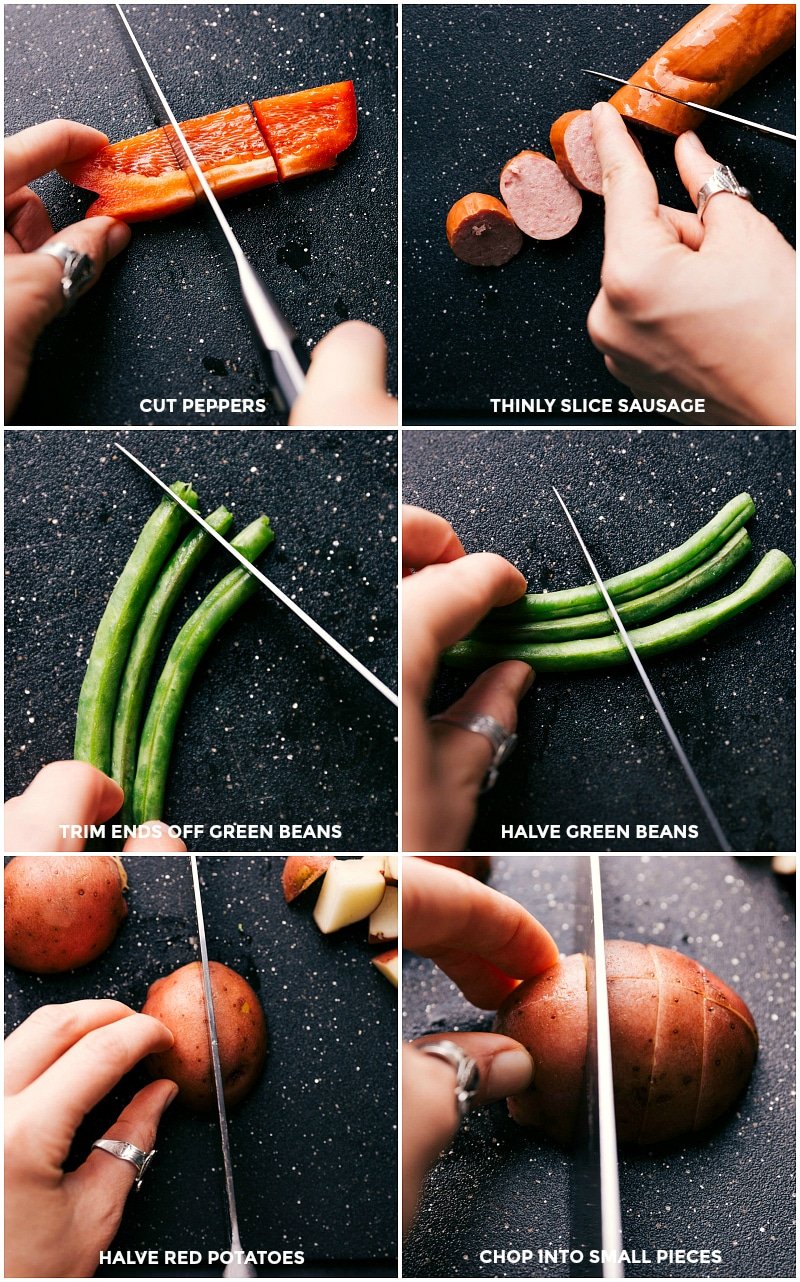 CUT PEPPERS

THINLY SLICE SAUSAGE

TRIM ENDS OFF GREEN BEANS

HALVE GREEN BEANS

HALVE RED POTATOES

CHOP INTO SMALL PIECES