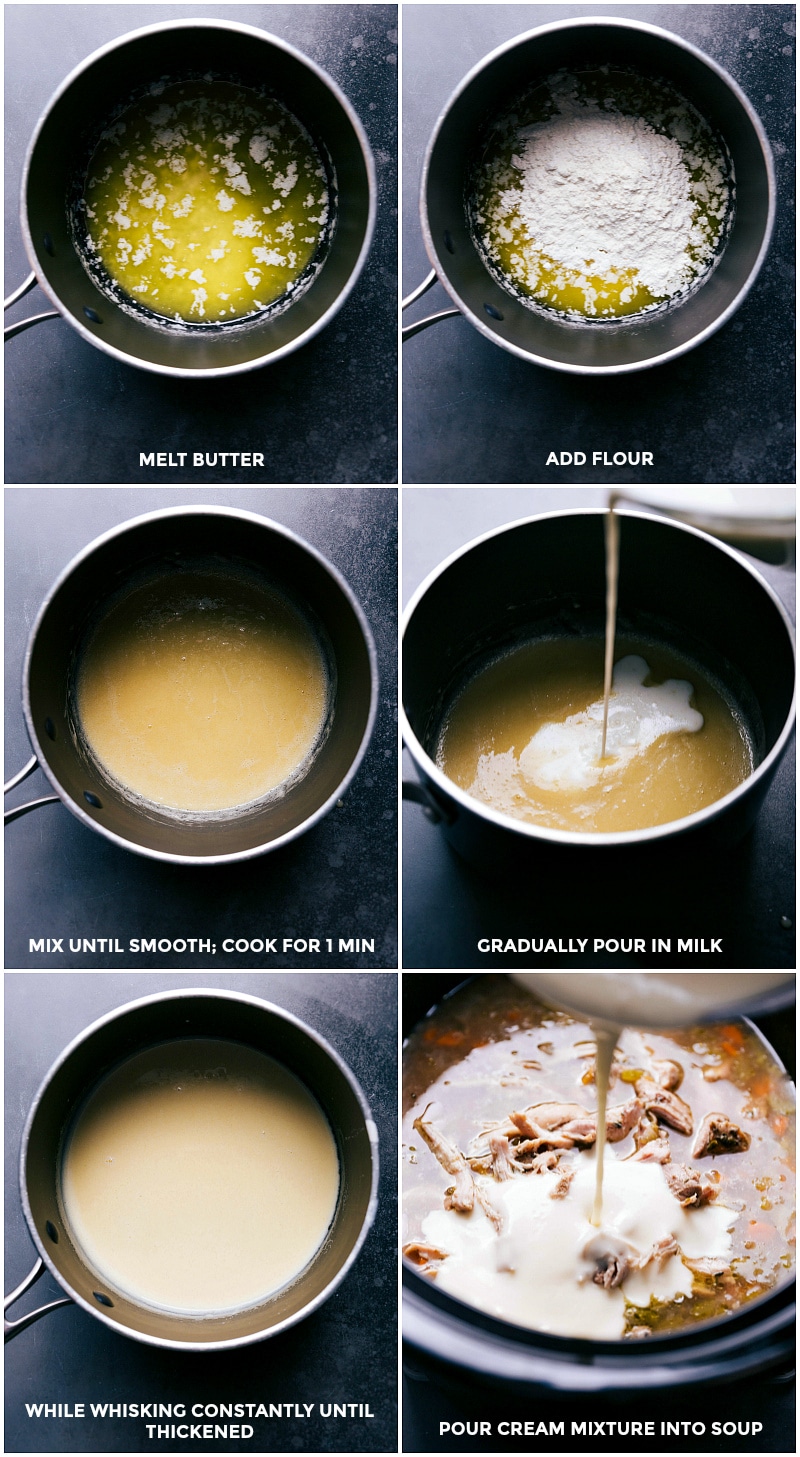 MELT BUTTER

ADD FLOUR

MIX UNTIL SMOOTH; COOK FOR 1 MIN

GRADUALLY POUR IN MILK

WHILE WHISKING CONSTANTLY UNTIL THICKENED

POUR CREAM MIXTURE INTO SOUP