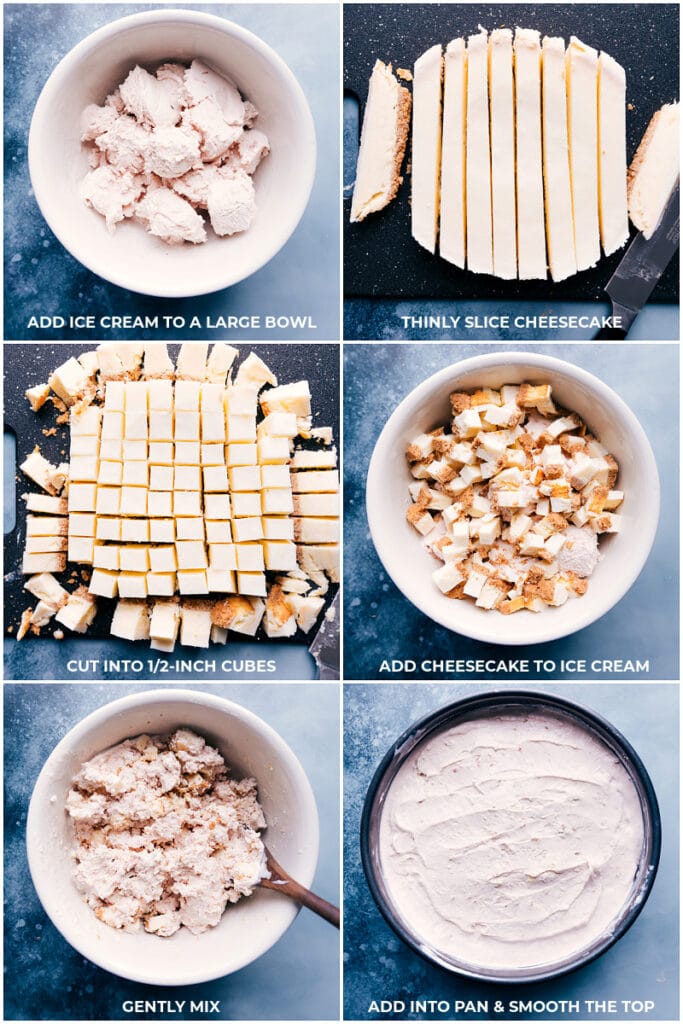 ADD ICE CREAM TO A LARGE BOWL

THINLY SLICE CHEESECAKE

CUT INTO 1/2-INCH CUBES

ADD CHEESECAKE TO ICE CREAM

GENTLY MIX

ADD INTO PAN & SMOOTH THE TOP