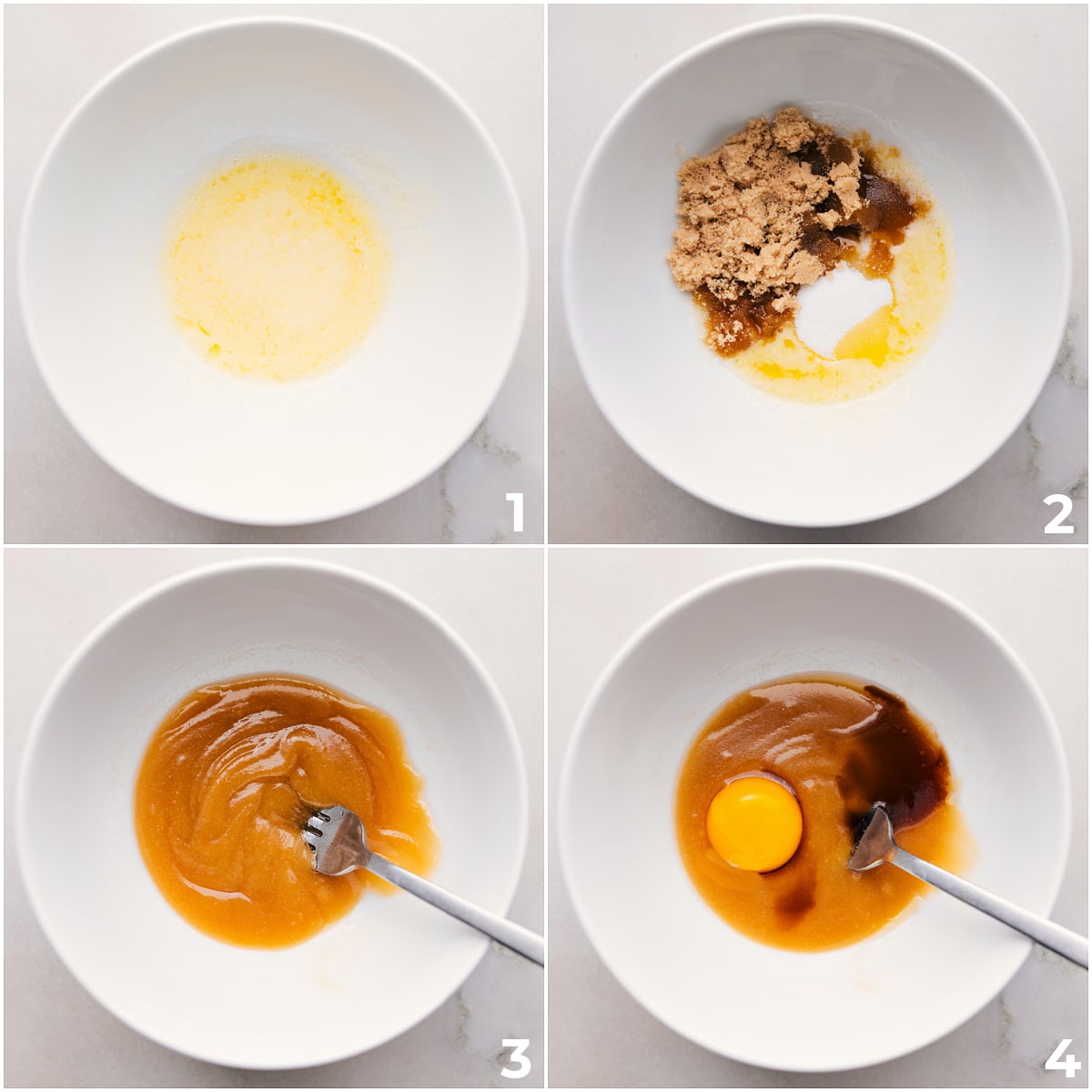 1

2

3

4