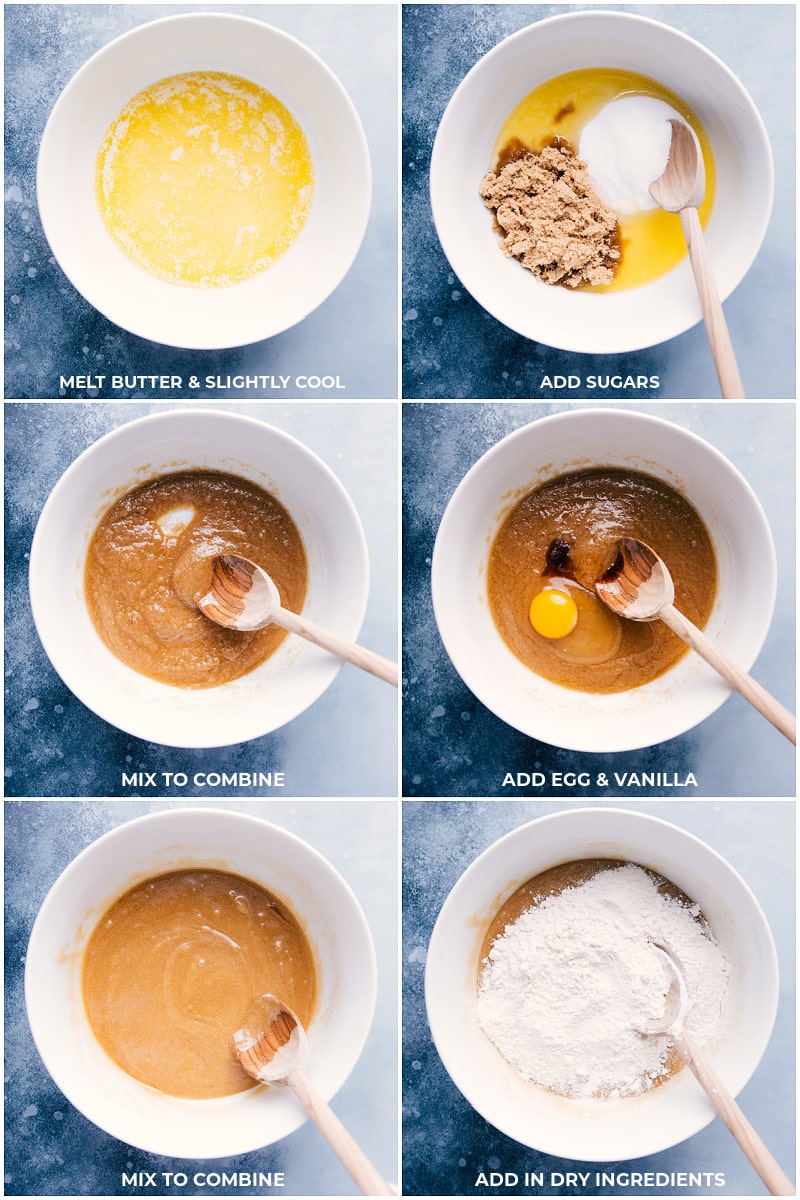 MELT BUTTER & SLIGHTLY COOL

ADD SUGARS

MIX TO COMBINE

ADD EGG & VANILLA

MIX TO COMBINE

ADD IN DRY INGREDIENTS