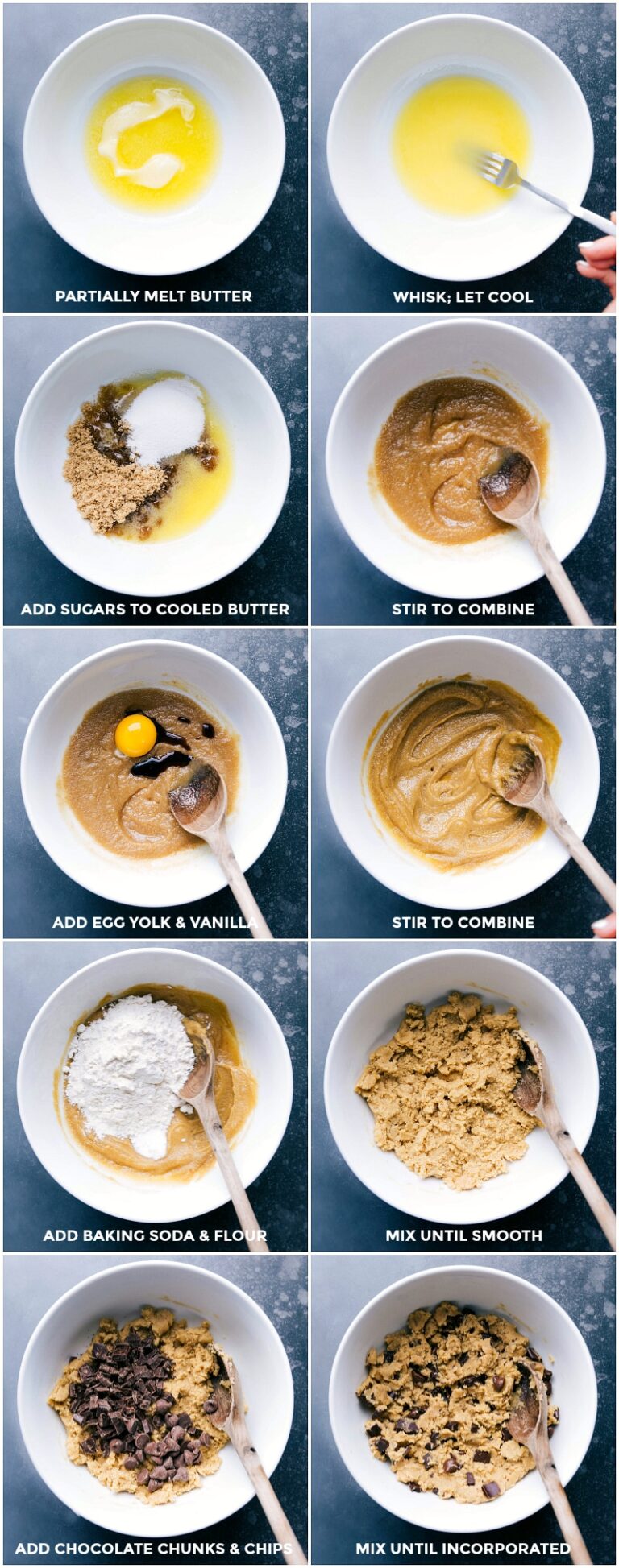 PARTIALLY MELT BUTTER

WHISK; LET COOL

ADD SUGARS TO COOLED BUTTER

STIR TO COMBINE

ADD EGG YOLK & VANILLA

STIR TO COMBINE

ADD BAKING SODA & FLOUR

MIX UNTIL SMOOTH

ADD CHOCOLATE CHUNKS & CHIPS

MIX UNTIL INCORPORATED