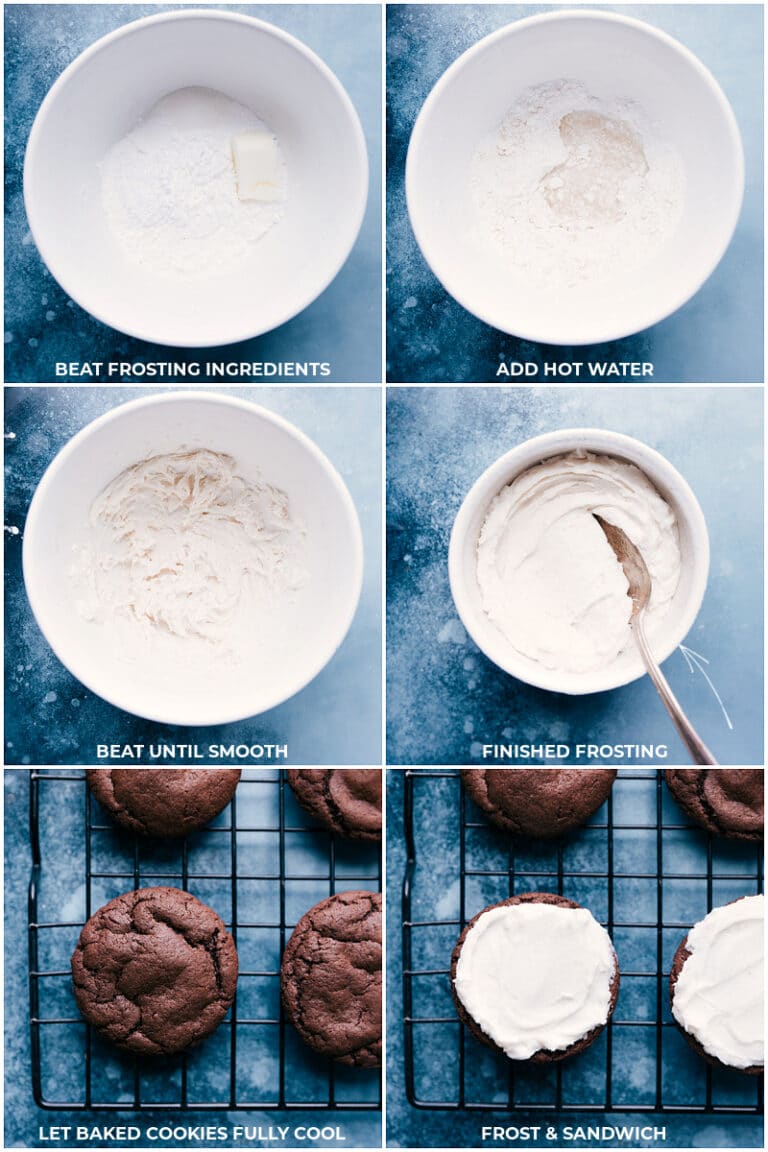 BEAT FROSTING INGREDIENTS

ADD HOT WATER

BEAT UNTIL SMOOTH

FINISHED FROSTING

LET BAKED COOKIES FULLY COOL

FROST & SANDWICH