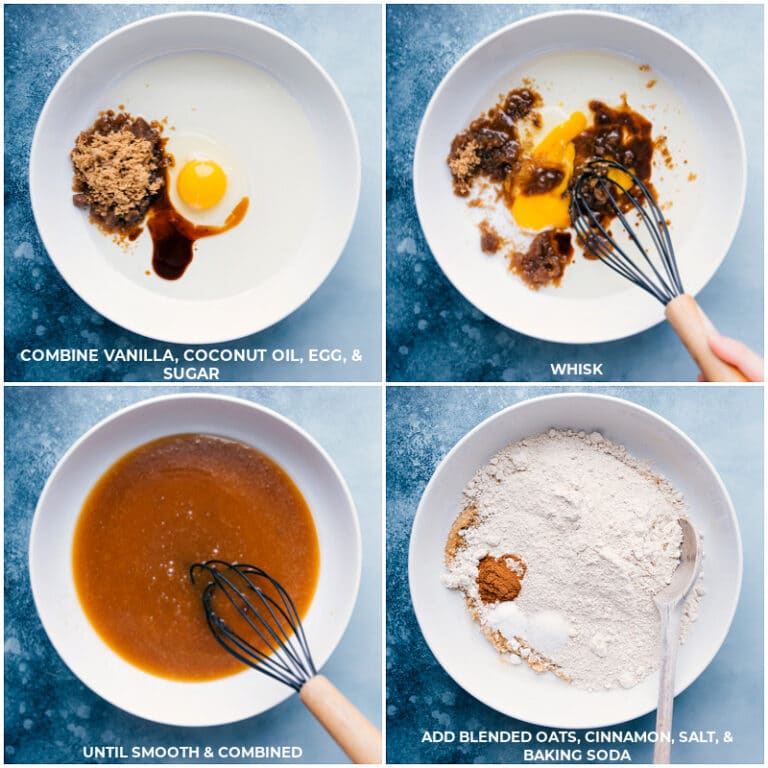 COMBINE VANILLA, COCONUT OIL, EGG, & SUGAR

WHISK

UNTIL SMOOTH & COMBINED

ADD BLENDED OATS, CINNAMON, SALT, & BAKING SODA