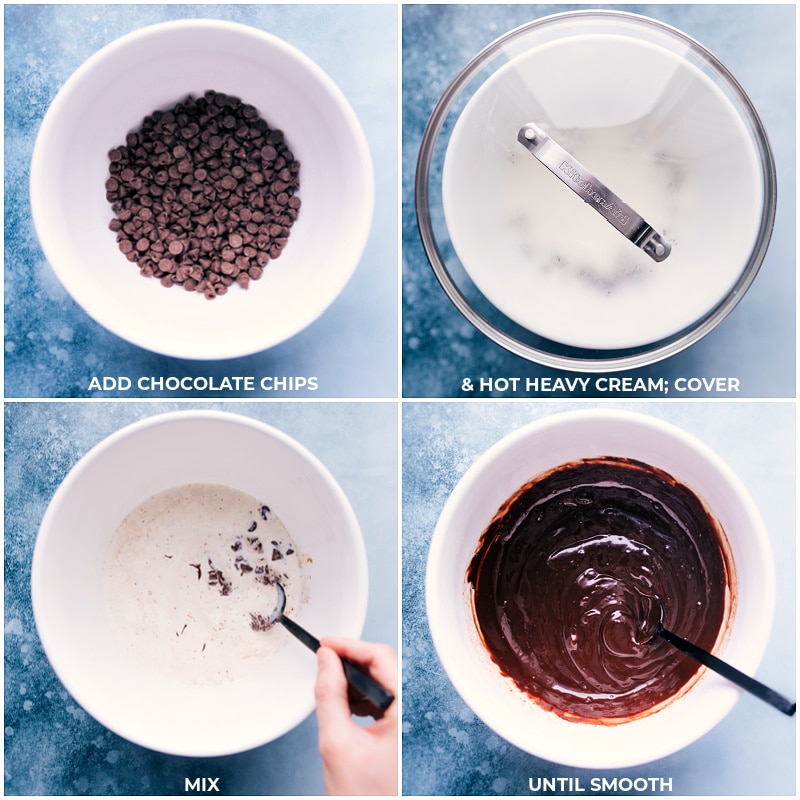 ADD CHOCOLATE CHIPS

KitchenAid

& HOT HEAVY CREAM; COVER

MIX

UNTIL SMOOTH