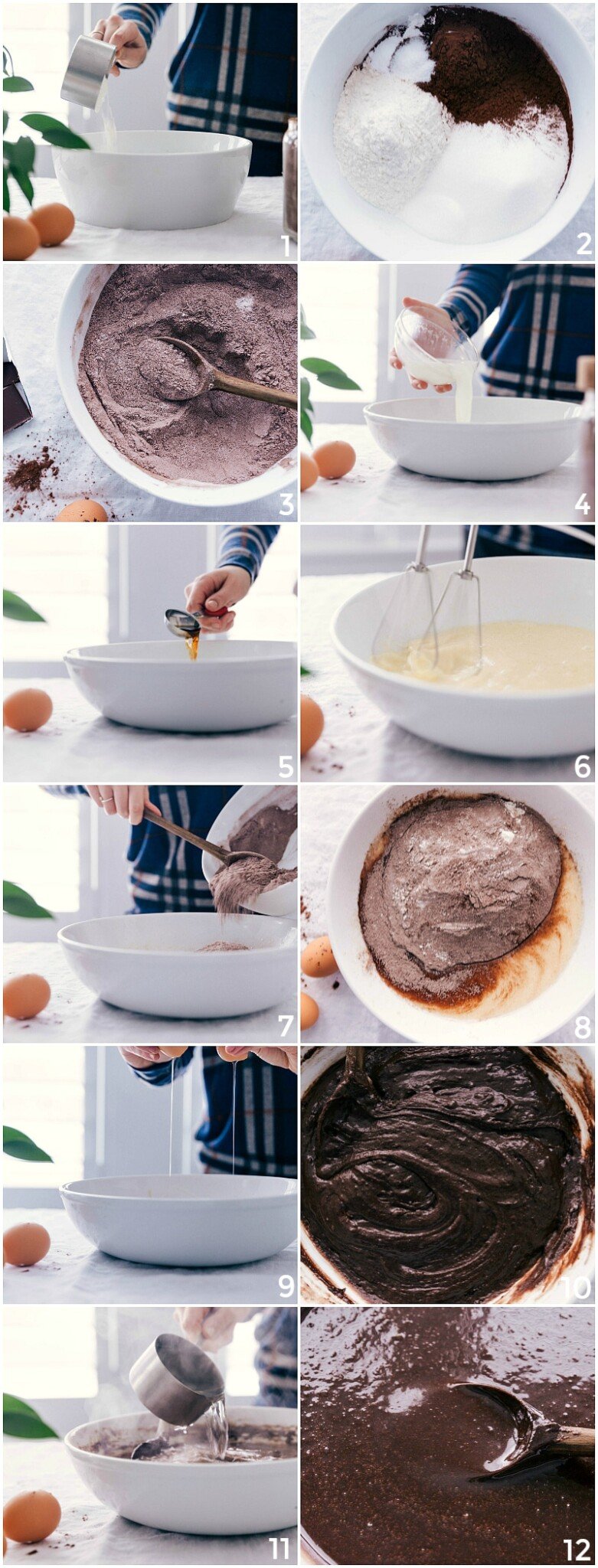 1
2
3
4
5
6
7
8
9
10
11
12