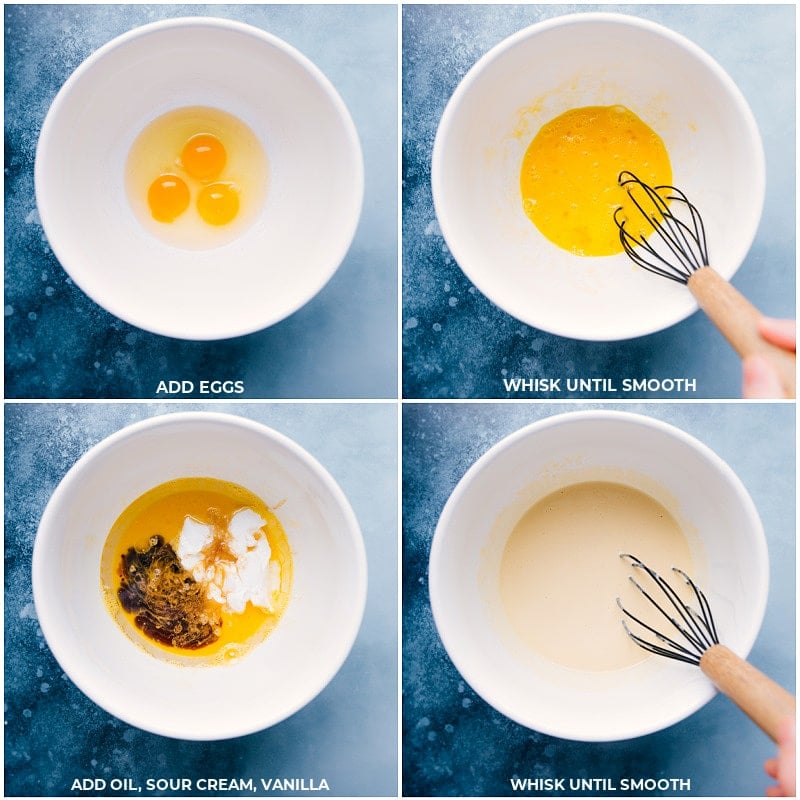 ADD EGGS

WHISK UNTIL SMOOTH

ADD OIL, SOUR CREAM, VANILLA

WHISK UNTIL SMOOTH